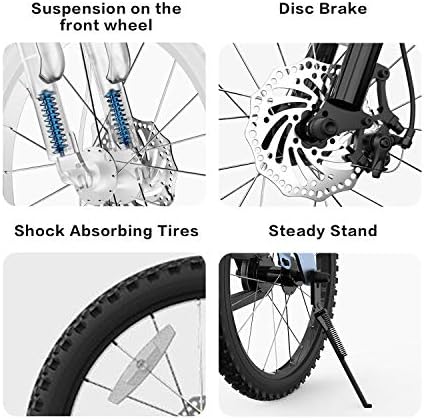 Suspension on the front wheel

Disc Brake

Shock Absorbing Tires

Steady Stand