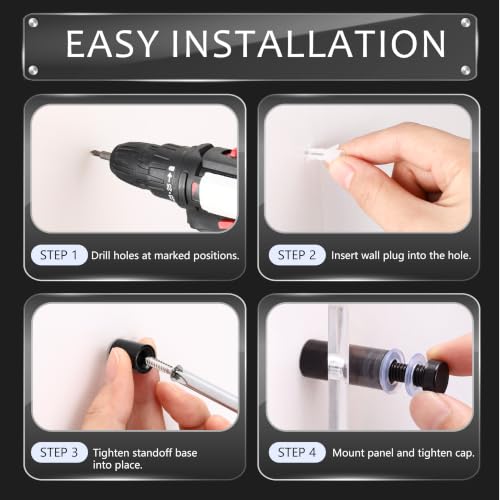 EASY INSTALLATION

STEP 1 Drill holes at marked positions.

STEP 2 Insert wall plug into the hole.

STEP 3 Tighten standoff base into place.

STEP 4 Mount panel and tighten cap.