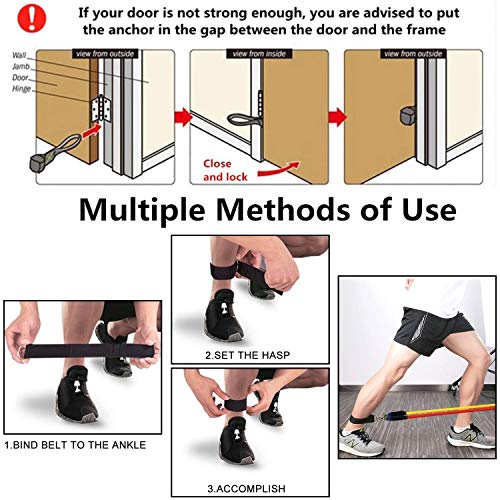 If your door is not strong enough, you are advised to put the anchor in the gap between the door and the frame

view from outside

Wall
Jamb
Door
Hinge

view from inside

Close and lock

view from outside

Multiple Methods of Use

1.BIND BELT TO THE ANKLE

2.SET THE HASP

3.ACCOMPLISH