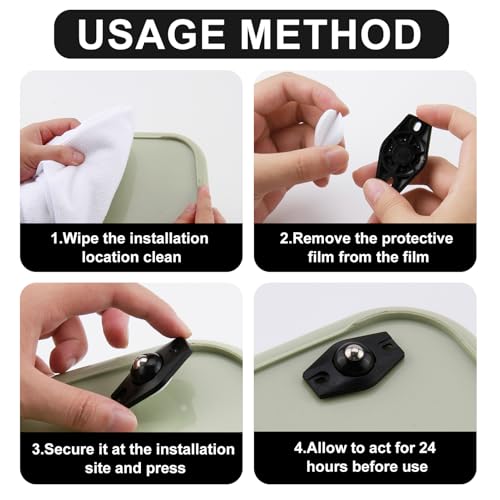 USAGE METHOD

1.Wipe the installation location clean

2.Remove the protective film from the film

3.Secure it at the installation site and press

4.Allow to act for 24 hours before use