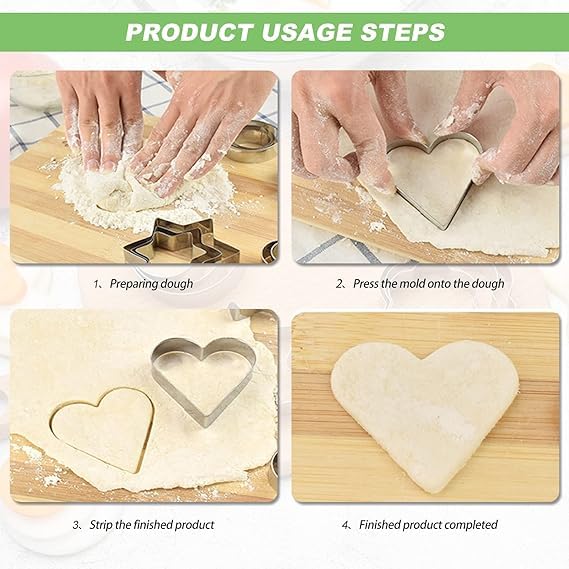 PRODUCT USAGE STEPS

1、Preparing dough

2、Press the mold onto the dough

3、Strip the finished product

4、Finished product completed