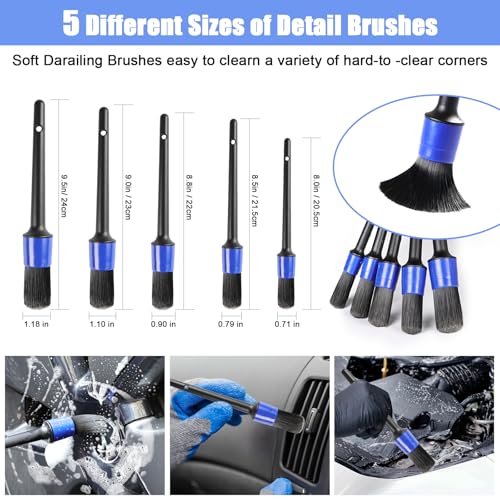 5 Different Sizes of Detail Brushes

Soft Darailing Brushes easy to clearn a variety of hard-to -clear corners

9.5in / 24cm

9.0in / 23cm

8.8in / 22cm

8.5in / 21.5cm

8.0in / 20.5cm

1.18 in

1.10 in

0.90 in

0.79 in

0.71 in