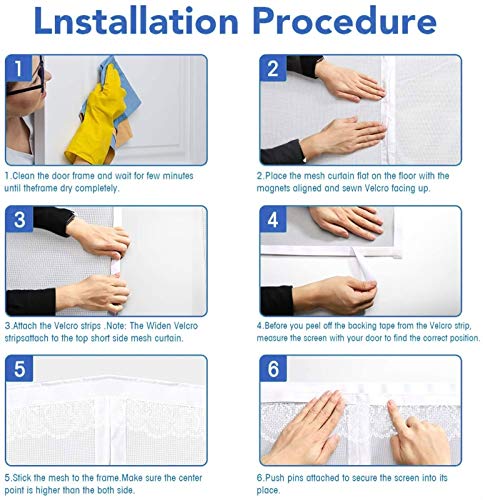 Lnstallation Procedure

1

1.Clean the door frame and wait for few minutes until theframe dry completely.

2

2.Place the mesh curtain flat on the floor with the magnets aligned and sewn Velcro facing up.

3

3.Attach the Velcro strips .Note: The Widen Velcro stripsattach to the top short side mesh curtain.

4

4.Before you peel off the backing tape from the Velcro strip, measure the screen with your door to find the correct position.

5

5.Stick the mesh to the frame.Make sure the center point is higher than the both side.

6

6.Push pins attached to secure the screen into its place.