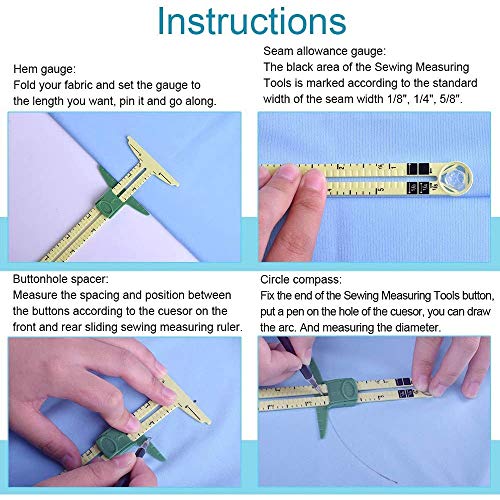 Instructions

Hem gauge:
Fold your fabric and set the gauge to the length you want, pin it and go along.

Seam allowance gauge:
The black area of the Sewing Measuring Tools is marked according to the standard width of the seam width 1/8", 1/4", 5/8".

Buttonhole spacer:
Measure the spacing and position between the buttons according to the cuesor on the front and rear sliding sewing measuring ruler.

Circle compass:
Fix the end of the Sewing Measuring Tools button, put a pen on the hole of the cuesor, you can draw the arc. And measuring the diameter.