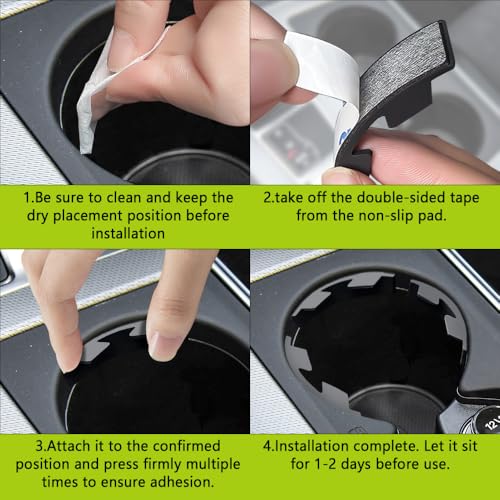 1.Be sure to clean and keep the dry placement position before installation

2.take off the double-sided tape from the non-slip pad.

3.Attach it to the confirmed position and press firmly multiple times to ensure adhesion.

4.Installation complete. Let it sit for 1-2 days before use.