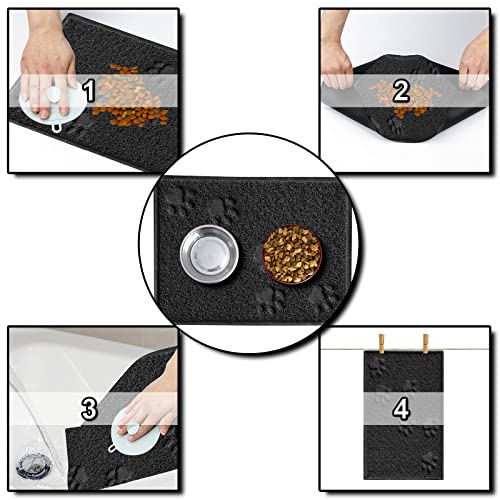 1

2

3

4