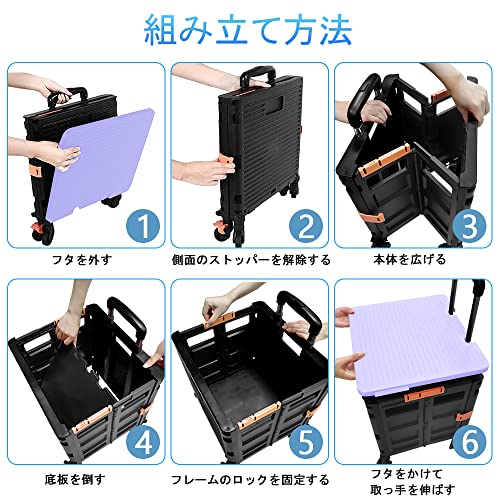 組み立て方法

1
フタを外す

2
側面のストッパーを解除する

3
本体を広げる

4
底板を倒す

5
フレームのロックを固定する

6
フタをかけて
取っ手を伸ばす