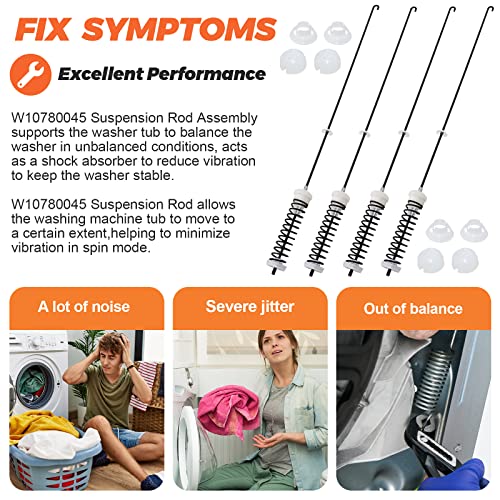 FIX SYMPTOMS

Excellent Performance

W10780045 Suspension Rod Assembly supports the washer tub to balance the washer in unbalanced conditions, acts as a shock absorber to reduce vibration to keep the washer stable.

W10780045 Suspension Rod allows the washing machine tub to move to a certain extent,helping to minimize vibration in spin mode.

A lot of noise

Severe jitter

Out of balance