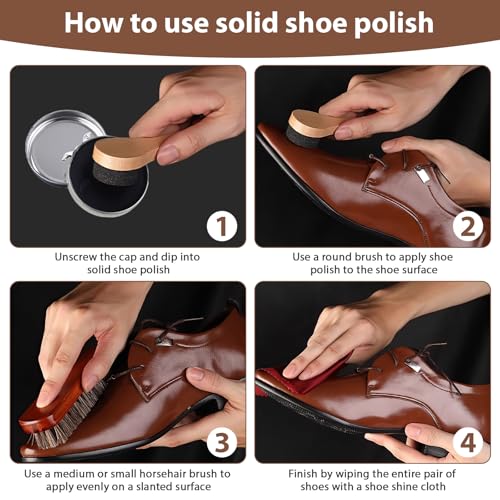 How to use solid shoe polish

1

Unscrew the cap and dip into solid shoe polish

2

Use a round brush to apply shoe polish to the shoe surface

3

Use a medium or small horsehair brush to apply evenly on a slanted surface

4

Finish by wiping the entire pair of shoes with a shoe shine cloth