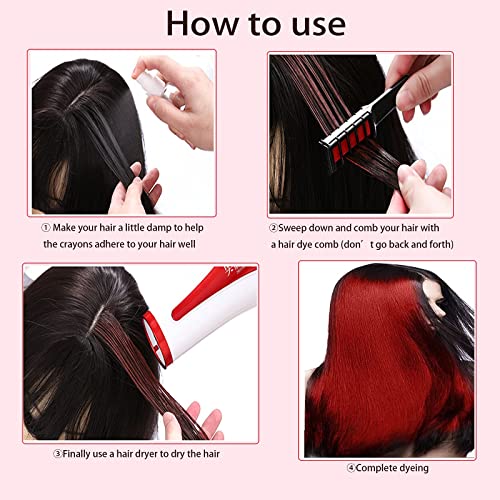 How to use

① Make your hair a little damp to help the crayons adhere to your hair well

②Sweep down and comb your hair with a hair dye comb (don’t go back and forth)

③Finally use a hair dryer to dry the hair

④Complete dyeing