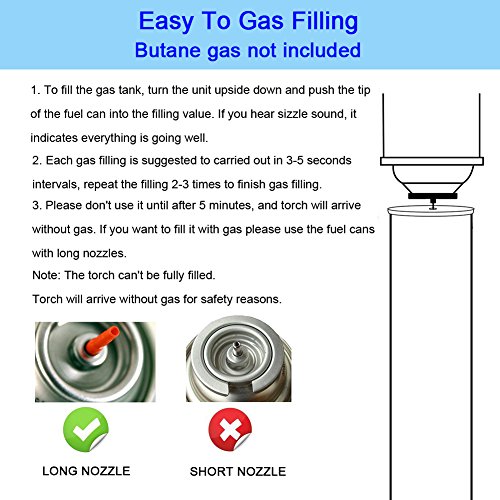 Easy To Gas Filling
Butane gas not included

1. To fill the gas tank, turn the unit upside down and push the tip of the fuel can into the filling value. If you hear sizzle sound, it indicates everything is going well.
2. Each gas filling is suggested to carried out in 3-5 seconds intervals, repeat the filling 2-3 times to finish gas filling.
3. Please don't use it until after 5 minutes, and torch will arrive without gas. If you want to fill it with gas please use the fuel cans with long nozzles.
Note: The torch can't be fully filled.
Torch will arrive without gas for safety reasons.

LONG NOZZLE

SHORT NOZZLE