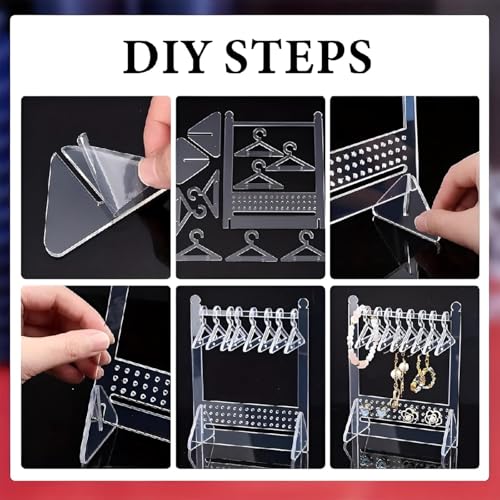 DIY STEPS