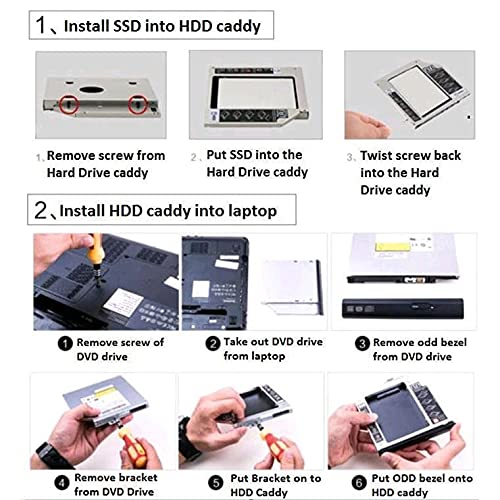 1、Install SSD into HDD caddy

1、Remove screw from Hard Drive caddy

2、Put SSD into the Hard Drive caddy

3、Twist screw back into the Hard Drive caddy

2、Install HDD caddy into laptop

❶ Remove screw of DVD drive

❷ Take out DVD drive from laptop

❸ Remove odd bezel from DVD drive

❹ Remove bracket from DVD Drive

❺ Put Bracket on to HDD Caddy

❻ Put ODD bezel onto HDD caddy