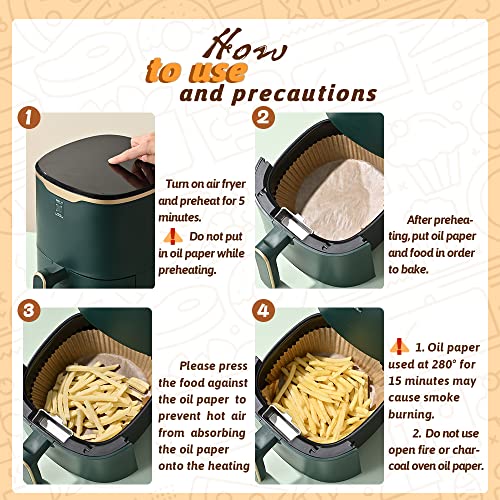 How to use and precautions

1

Turn on air fryer and preheat for 5 minutes.

Do not put in oil paper while preheating.

2

After preheating, put oil paper and food in order to bake.

3

Please press the food against the oil paper to prevent hot air from absorbing the oil paper onto the heating

4

1. Oil paper used at 280° for 15 minutes may cause smoke burning.

2. Do not use open fire or charcoal oven oil paper.