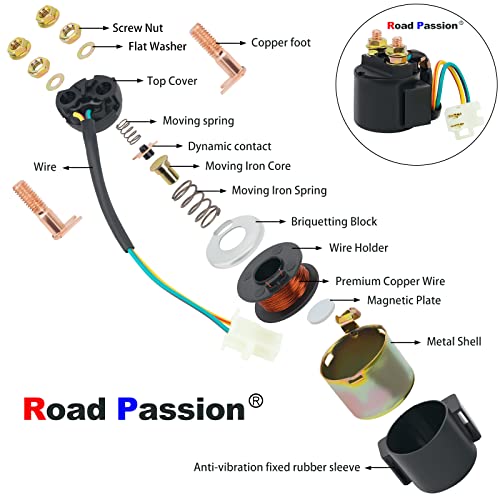 Screw Nut
Flat Washer
Copper foot
Road Passion®
Top Cover
Moving spring
Dynamic contact
Wire
Moving Iron Core
Moving Iron Spring
Briquetting Block
Wire Holder
Premium Copper Wire
Magnetic Plate
Metal Shell
Road Passion®
Anti-vibration fixed rubber sleeve