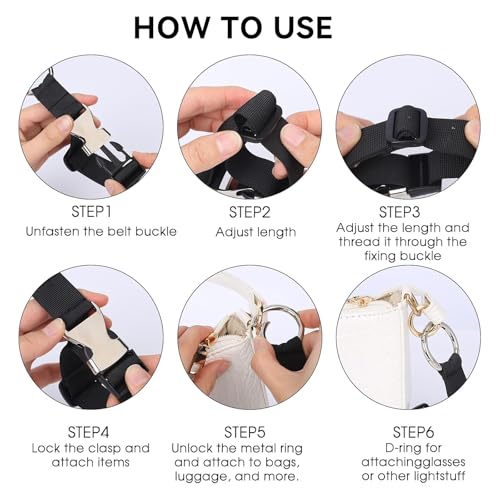 HOW TO USE

STEP1
Unfasten the belt buckle

STEP2
Adjust length

STEP3
Adjust the length and thread it through the fixing buckle

STEP4
Lock the clasp and attach items

STEP5
Unlock the metal ring and attach to bags, luggage, and more.

STEP6
D-ring for attachingglasses or other lightstuff