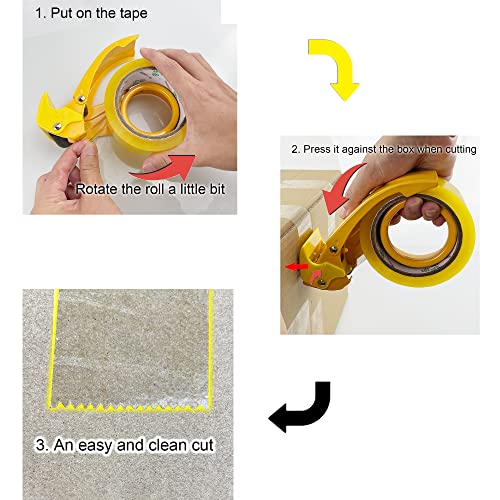 1. Put on the tape

Rotate the roll a little bit

2. Press it against the box when cutting

3. An easy and clean cut