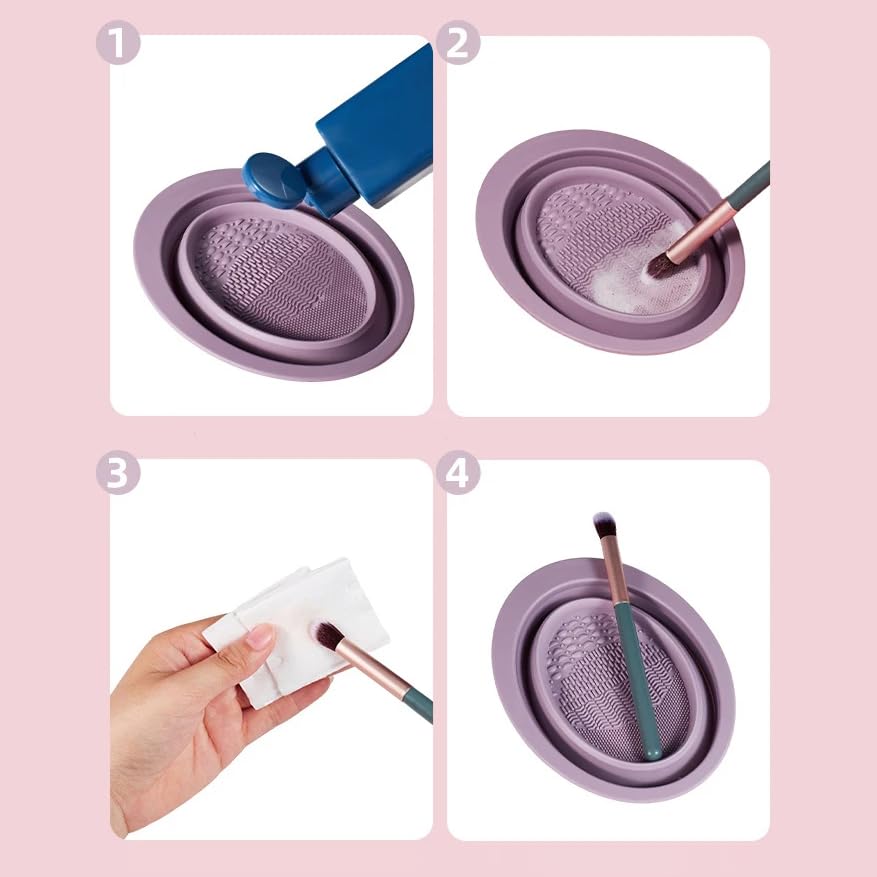 1
2
3
4