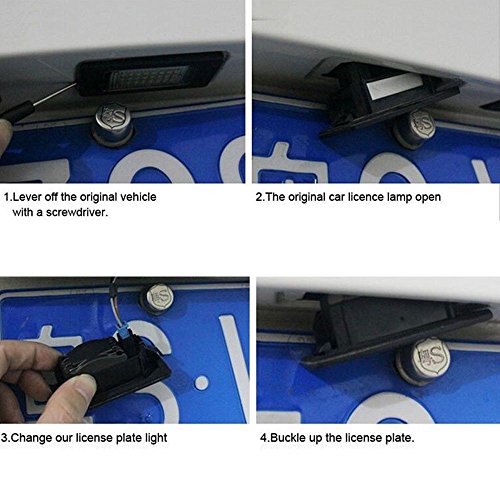 1.Lever off the original vehicle with a screwdriver.

2.The original car licence lamp open

3.Change our license plate light

4.Buckle up the license plate.