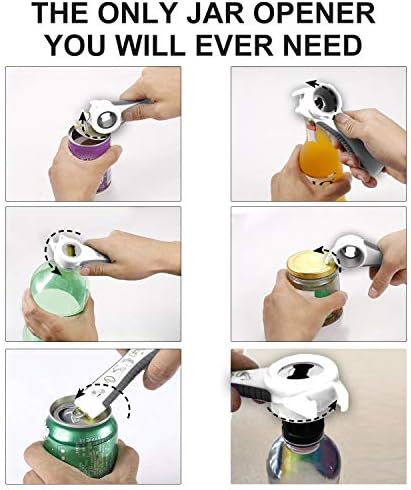 THE ONLY JAR OPENER YOU WILL EVER NEED