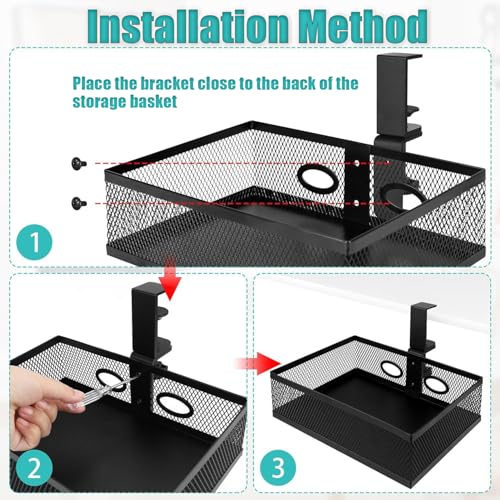 Installation Method

Place the bracket close to the back of the storage basket

1

2

3