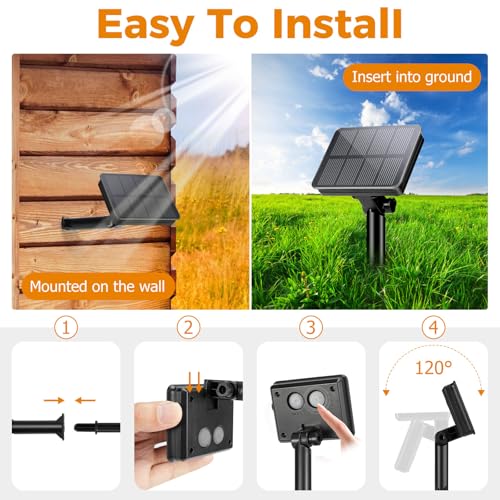 Easy To Install

Mounted on the wall

Insert into ground

1

2

3

4

120°