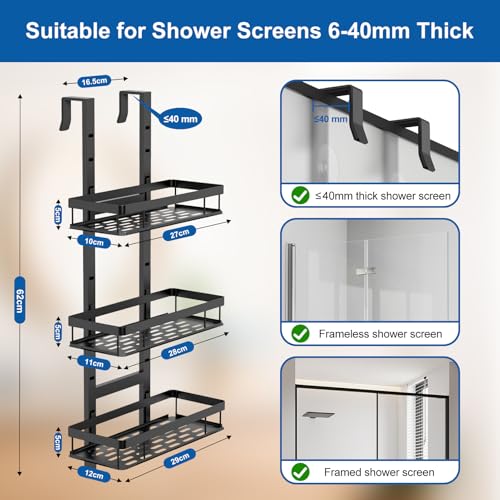 Suitable for Shower Screens 6-40mm Thick

16.5cm

≤40 mm

62cm

5cm

10cm

27cm

5cm

11cm

28cm

5cm

12cm

29cm

≤40 mm

≤40mm thick shower screen

Frameless shower screen

Framed shower screen