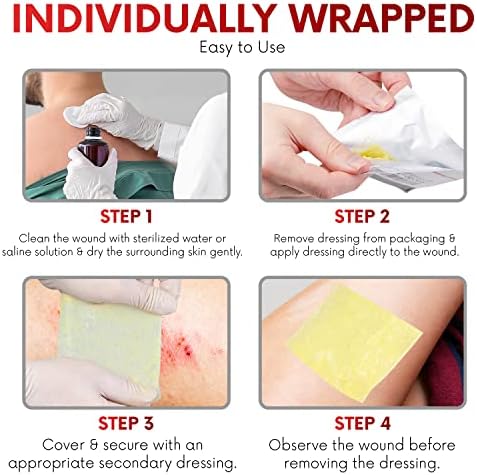 INDIVIDUALLY WRAPPED

Easy to Use

STEP 1

Clean the wound with sterilized water or saline solution & dry the surrounding skin gently.

STEP 2

Remove dressing from packaging & apply dressing directly to the wound.

STEP 3

Cover & secure with an appropriate secondary dressing.

STEP 4

Observe the wound before removing the dressing.