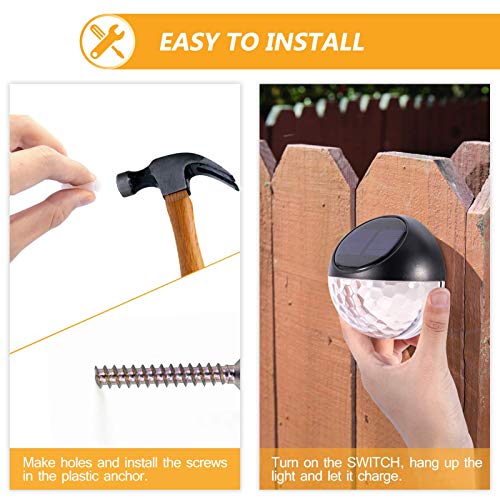 EASY TO INSTALL

Make holes and install the screws in the plastic anchor.

Turn on the SWITCH, hang up the light and let it charge.