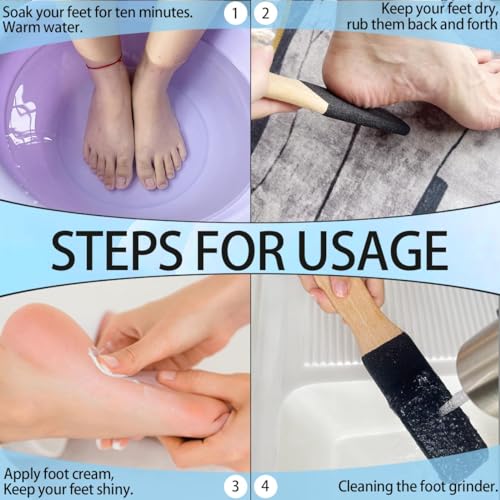 Soak your feet for ten minutes.
Warm water.

1

2

Keep your feet dry,
rub them back and forth

STEPS FOR USAGE

Apply foot cream,
Keep your feet shiny.

3

4

Cleaning the foot grinder.