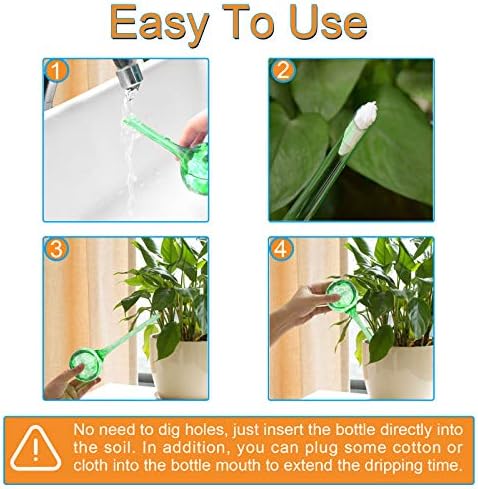 Easy To Use

1

2

3

4

!

No need to dig holes, just insert the bottle directly into the soil. In addition, you can plug some cotton or cloth into the bottle mouth to extend the dripping time.