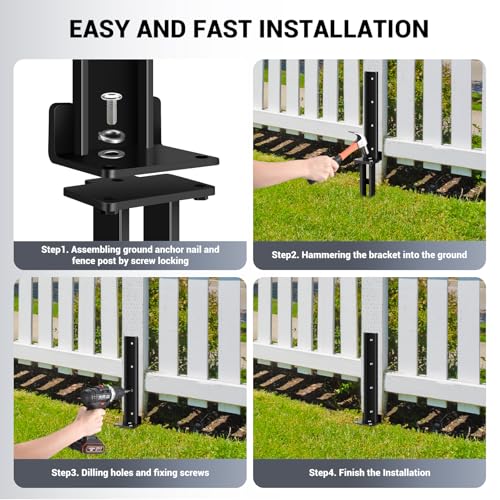 EASY AND FAST INSTALLATION

Step1. Assembling ground anchor nail and fence post by screw locking

Step2. Hammering the bracket into the ground

Step3. Dilling holes and fixing screws

Step4. Finish the Installation