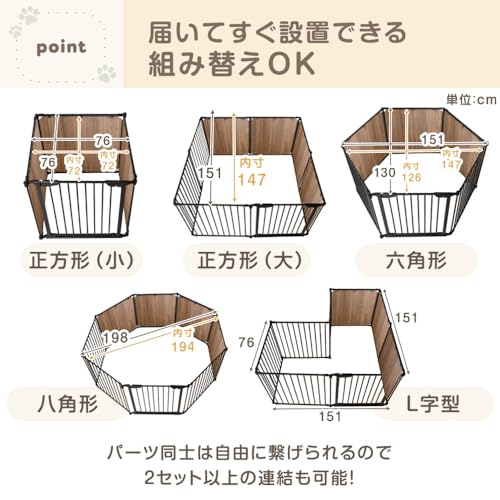 point

届いてすぐ設置できる
組み替えOK

単位:cm

76
76
内寸
72
内寸
72

正方形（小）

151
内寸
147

正方形（大）

151
130
内寸
126
内寸
147

六角形

198
内寸
194

八角形

76
151
151

L字型

パーツ同士は自由に繋げられるので
2セット以上の連結も可能!