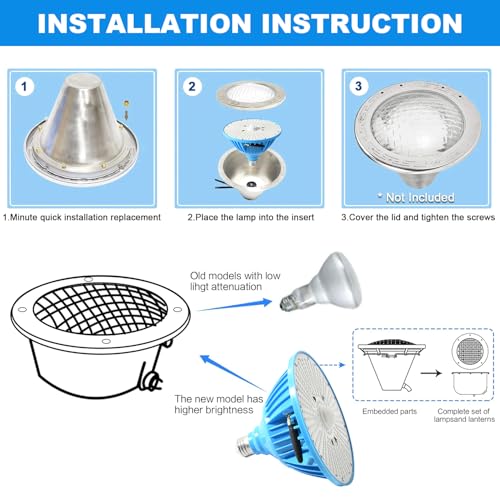 INSTALLATION INSTRUCTION

1

2

3

* Not Included

1.Minute quick installation replacement

2.Place the lamp into the insert

3.Cover the lid and tighten the screws

Old models with low lihgt attenuation

The new model has higher brightness

Embedded parts

Complete set of lampsand lanterns