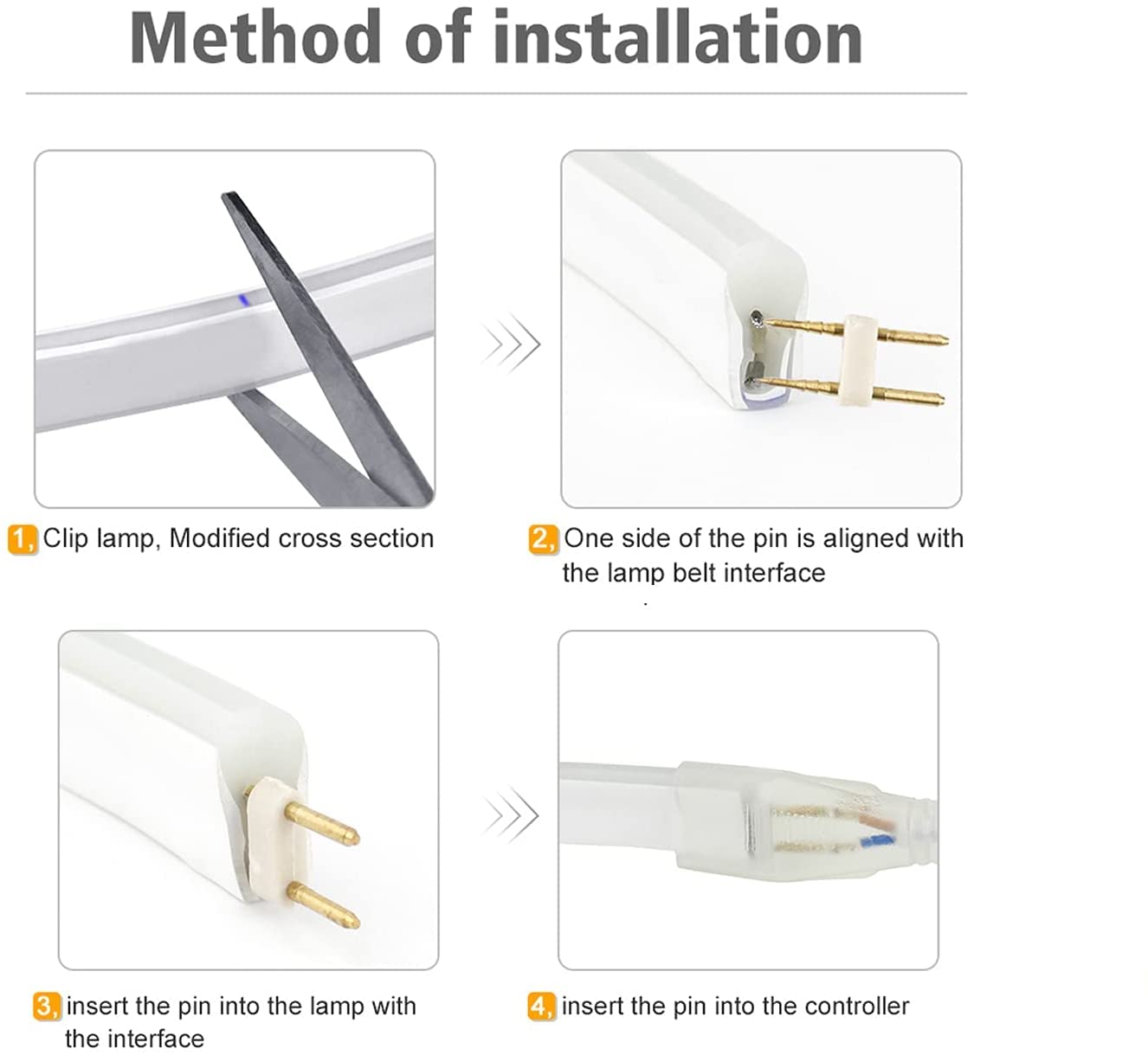 Method of installation

1, Clip lamp, Modified cross section

2, One side of the pin is aligned with the lamp belt interface

3, insert the pin into the lamp with the interface

4, insert the pin into the controller