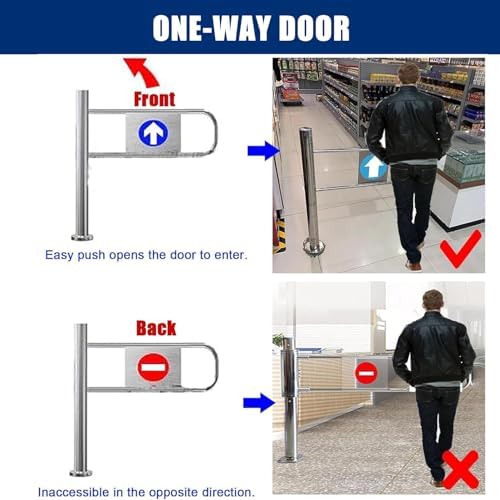 ONE-WAY DOOR

Front

Easy push opens the door to enter.

Back

Inaccessible in the opposite direction.