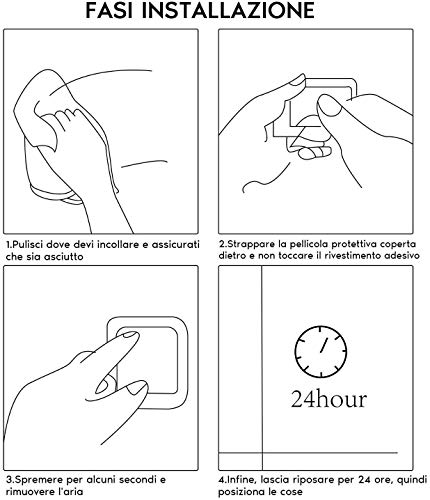 FASI INSTALLAZIONE

1.Pulisci dove devi incollare e assicurati che sia asciutto

2.Strappare la pellicola protettiva coperta dietro e non toccare il rivestimento adesivo

3.Spremere per alcuni secondi e rimuovere l'aria

24hour

4.Infine, lascia riposare per 24 ore, quindi posiziona le cose