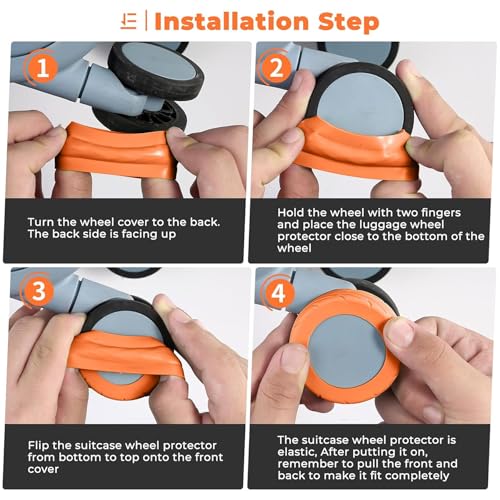 Installation Step

1

Turn the wheel cover to the back. The back side is facing up

2

Hold the wheel with two fingers and place the luggage wheel protector close to the bottom of the wheel

3

Flip the suitcase wheel protector from bottom to top onto the front cover

4

The suitcase wheel protector is elastic, After putting it on, remember to pull the front and back to make it fit completely