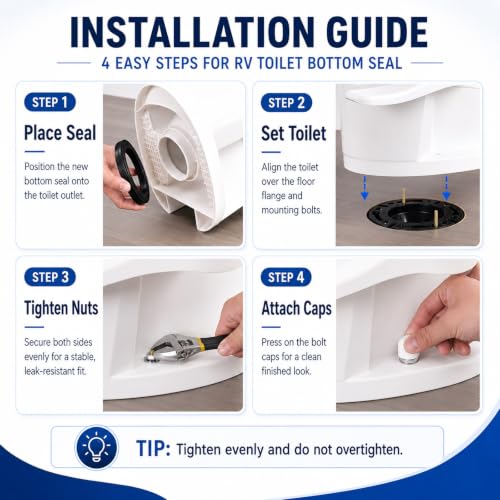 INSTALLATION GUIDE

4 EASY STEPS FOR RV TOILET BOTTOM SEAL

STEP 1

Place Seal

Position the new bottom seal onto the toilet outlet.

STEP 2

Set Toilet

Align the toilet over the floor flange and mounting bolts.

STEP 3

Tighten Nuts

Secure both sides evenly for a stable, leak-resistant fit.

STEP 4

Attach Caps

Press on the bolt caps for a clean finished look.

TIP: Tighten evenly and do not overtighten.