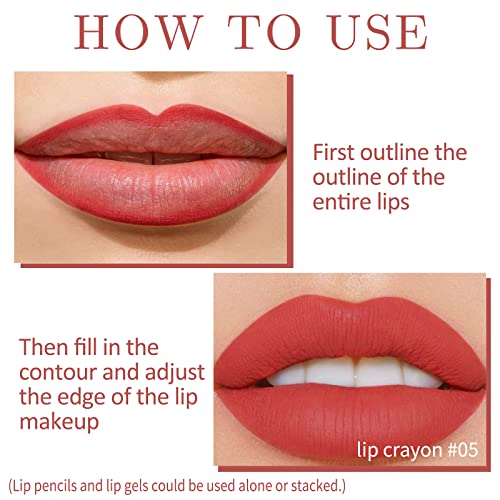 HOW TO USE

First outline the outline of the entire lips

Then fill in the contour and adjust the edge of the lip makeup

lip crayon #05

(Lip pencils and lip gels could be used alone or stacked.)