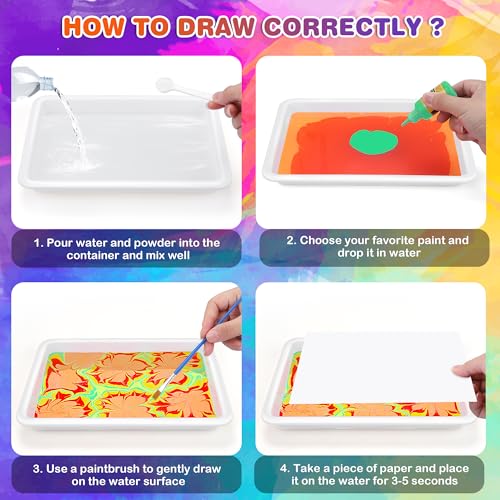 HOW TO DRAW CORRECTLY ?

1. Pour water and powder into the container and mix well

2. Choose your favorite paint and drop it in water

3. Use a paintbrush to gently draw on the water surface

4. Take a piece of paper and place it on the water for 3-5 seconds