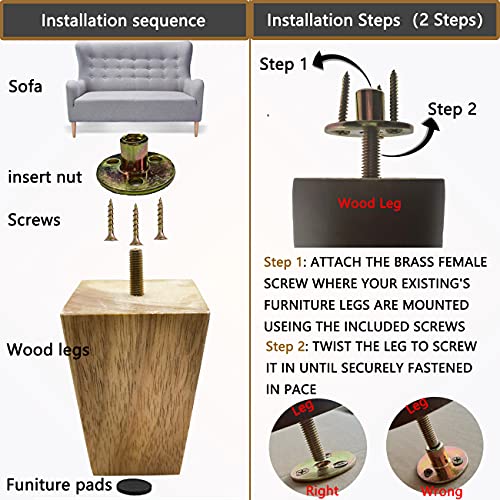 Installation sequence

Sofa

insert nut

Screws

Wood legs

Funiture pads

Installation Steps (2 Steps)

Step 1

Step 2

Wood Leg

Step 1: ATTACH THE BRASS FEMALE SCREW WHERE YOUR EXISTING'S FURNITURE LEGS ARE MOUNTED USEING THE INCLUDED SCREWS

Step 2: TWIST THE LEG TO SCREW IT IN UNTIL SECURELY FASTENED IN PACE

Leg

Right

Leg

Wrong