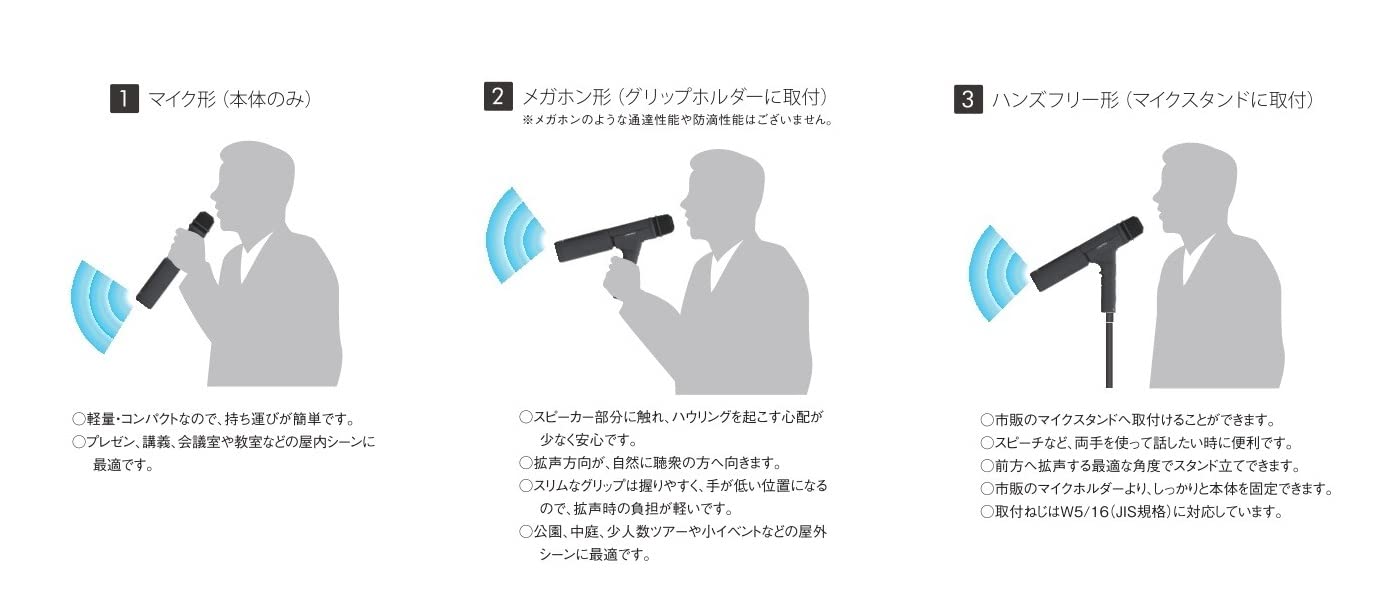 1 マイク形（本体のみ）

○軽量・コンパクトなので、持ち運びが簡単です。
○プレゼン、講義、会議室や教室などの屋内シーンに最適です。

2 メガホン形（グリップホルダーに取付）
※メガホンのような通達性能や防滴性能はございません。

○スピーカー部分に触れ、ハウリングを起こす心配が少なく安心です。
○拡声方向が、自然に聴衆の方へ向きます。
○スリムなグリップは握りやすく、手が低い位置になるので、拡声時の負担が軽いです。
○公園、中庭、少人数ツアーや小イベントなどの屋外シーンに最適です。

3 ハンズフリー形（マイクスタンドに取付）

○市販のマイクスタンドへ取付けることができます。
○スピーチなど、両手を使って話したい時に便利です。
○前方へ拡声する最適な角度でスタンド立てできます。
○市販のマイクホルダーより、しっかりと本体を固定できます。
○取付ねじはW5/16（JIS規格）に対応しています。