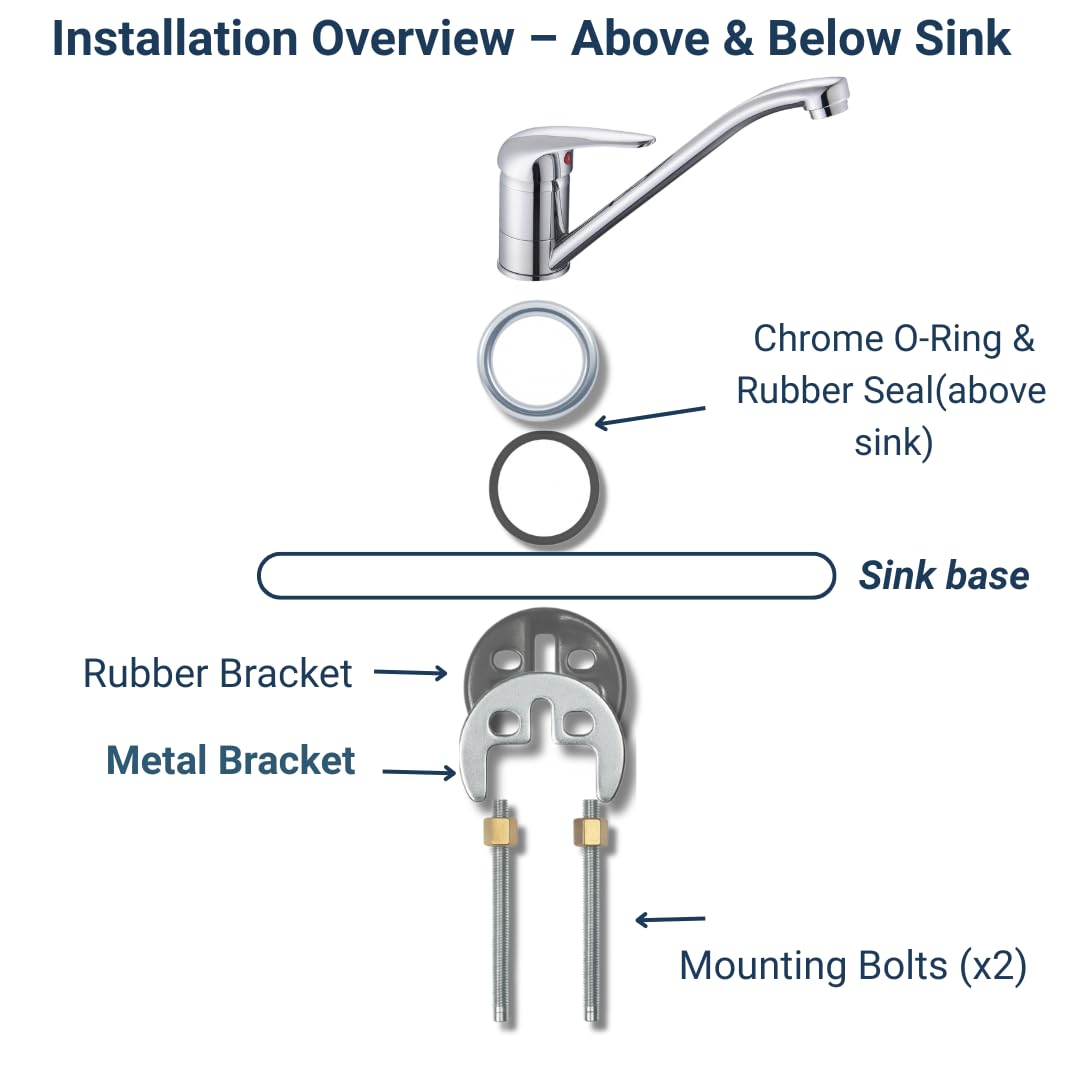 Installation Overview – Above & Below Sink

Chrome O-Ring & Rubber Seal(above sink)

Sink base

Rubber Bracket

Metal Bracket

Mounting Bolts (x2)