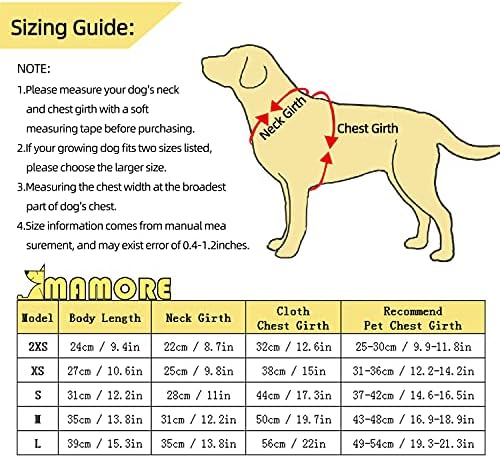 Sizing Guide:

NOTE:

1.Please measure your dog's neck and chest girth with a soft measuring tape before purchasing.

2.If your growing dog fits two sizes listed, please choose the larger size.

3.Measuring the chest width at the broadest part of dog's chest.

4.Size information comes from manual mea surement, and may exist error of 0.4-1.2inches.

Neck Girth

Chest Girth

MAMORE

| Model | Body Length | Neck Girth | Cloth Chest Girth | Recommend Pet Chest Girth |
|---|---|---|---|---|
| 2XS | 24cm / 9.4in | 22cm / 8.7in | 32cm / 12.6in | 25-30cm / 9.9-11.8in |
| XS | 27cm / 10.6in | 25cm / 9.8in | 38cm / 15in | 31-36cm / 12.2-14.2in |
| S | 31cm / 12.2in | 28cm / 11in | 44cm / 17.3in | 37-42cm / 14.6-16.5in |
| M | 35cm / 13.8in | 31cm / 12.2in | 50cm / 19.7in | 43-48cm / 16.9-18.9in |
| L | 39cm / 15.3in | 35cm / 13.8in | 56cm / 22in | 49-54cm / 19.3-21.3in |