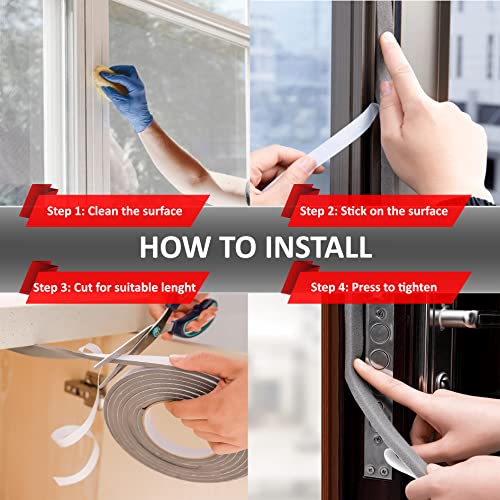 Step 1: Clean the surface

Step 2: Stick on the surface

HOW TO INSTALL

Step 3: Cut for suitable lenght

Step 4: Press to tighten