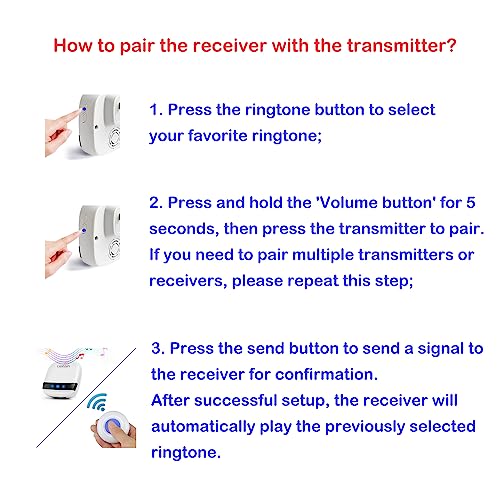 How to pair the receiver with the transmitter?

1. Press the ringtone button to select your favorite ringtone;

2. Press and hold the 'Volume button' for 5 seconds, then press the transmitter to pair. If you need to pair multiple transmitters or receivers, please repeat this step;

3. Press the send button to send a signal to the receiver for confirmation.
After successful setup, the receiver will automatically play the previously selected ringtone.