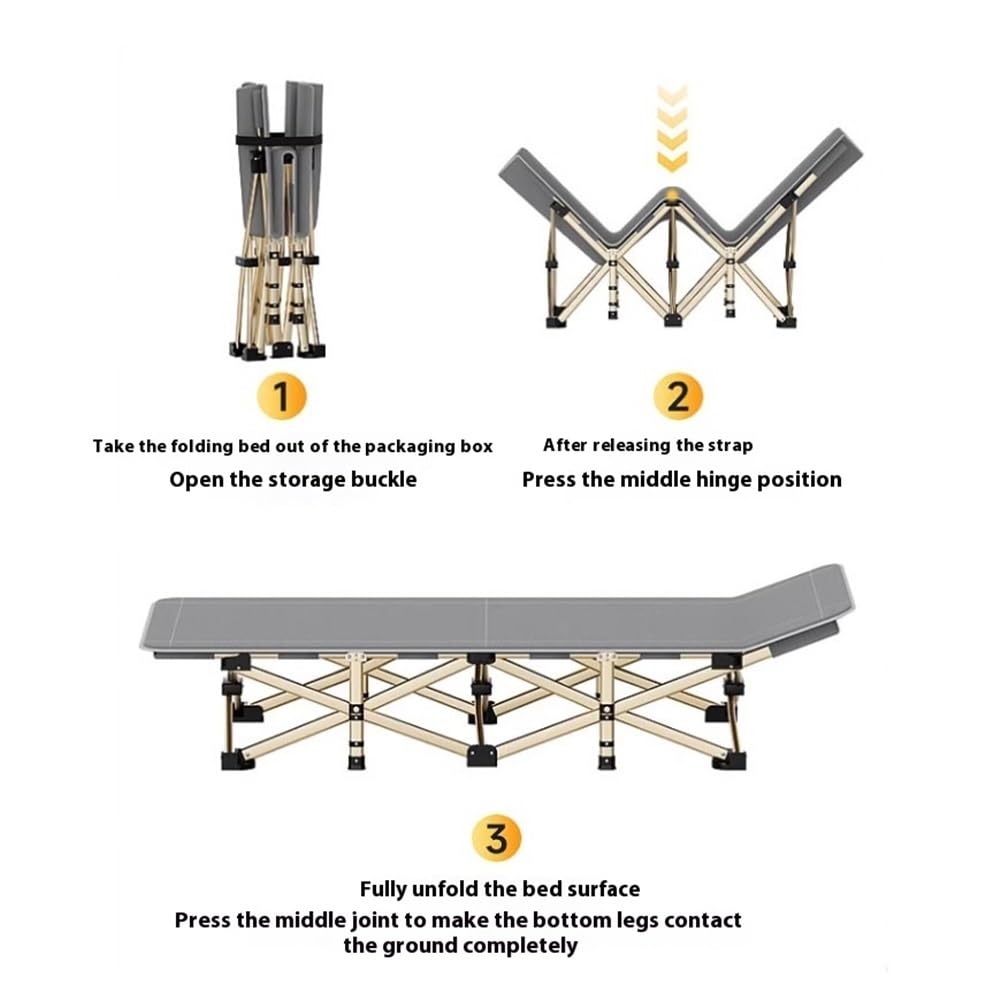 1

Take the folding bed out of the packaging box

Open the storage buckle

2

After releasing the strap

Press the middle hinge position

3

Fully unfold the bed surface

Press the middle joint to make the bottom legs contact the ground completely