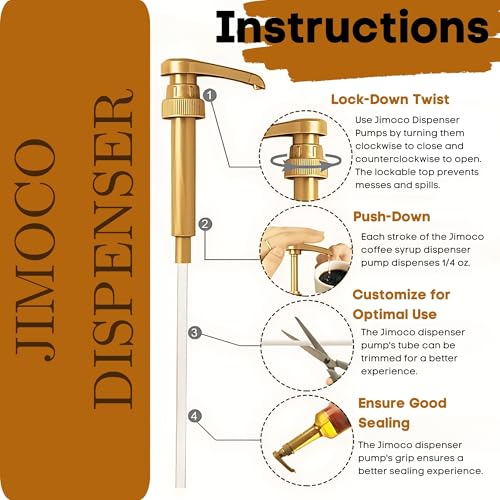 JIMOCO DISPENSER

Instructions

1
Lock-Down Twist
Use Jimoco Dispenser Pumps by turning them clockwise to close and counterclockwise to open. The lockable top prevents messes and spills.

2
Push-Down
Each stroke of the Jimoco coffee syrup dispenser pump dispenses 1/4 oz.

3
Customize for Optimal Use
The Jimoco dispenser pump's tube can be trimmed for a better experience.

4
Ensure Good Sealing
The Jimoco dispenser pump's grip ensures a better sealing experience.