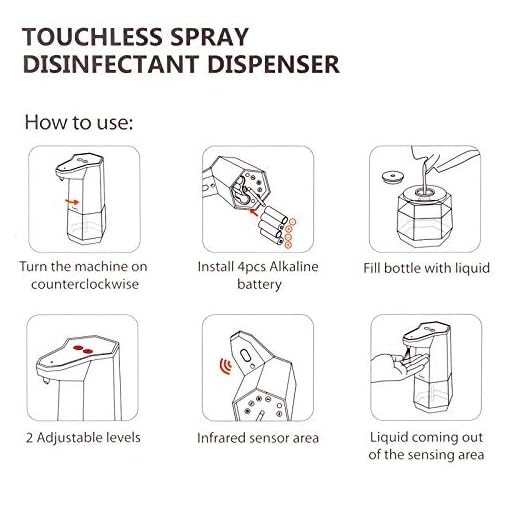 TOUCHLESS SPRAY DISINFECTANT DISPENSER

How to use:

Turn the machine on counterclockwise

Install 4pcs Alkaline battery

Fill bottle with liquid

2 Adjustable levels

Infrared sensor area

Liquid coming out of the sensing area